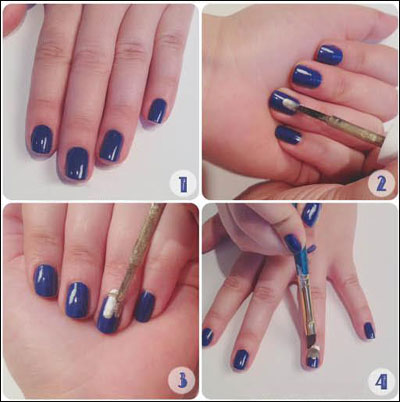 1
2
3
4